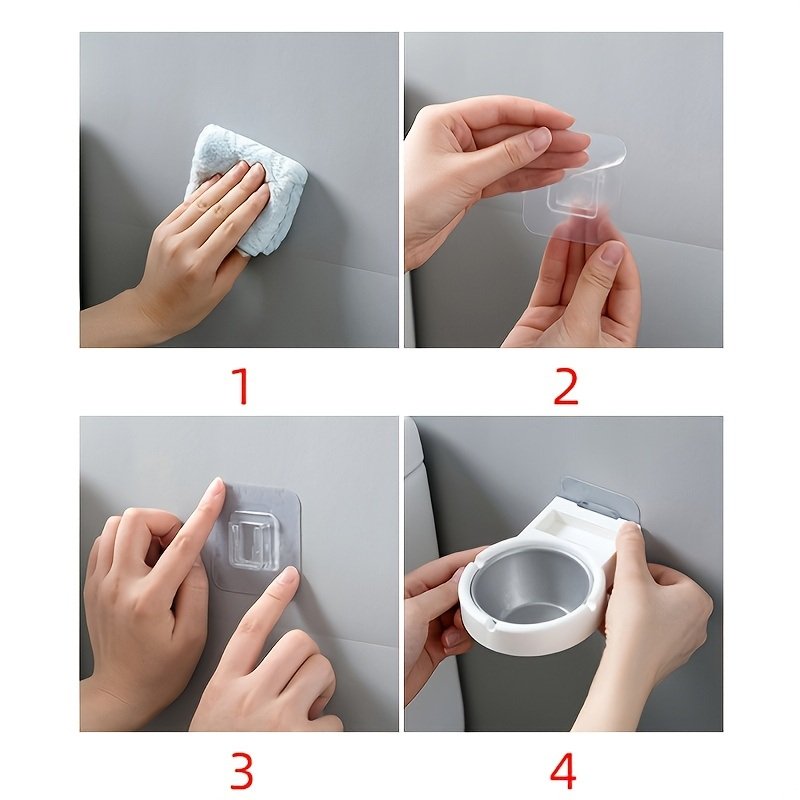 1

2

3

4