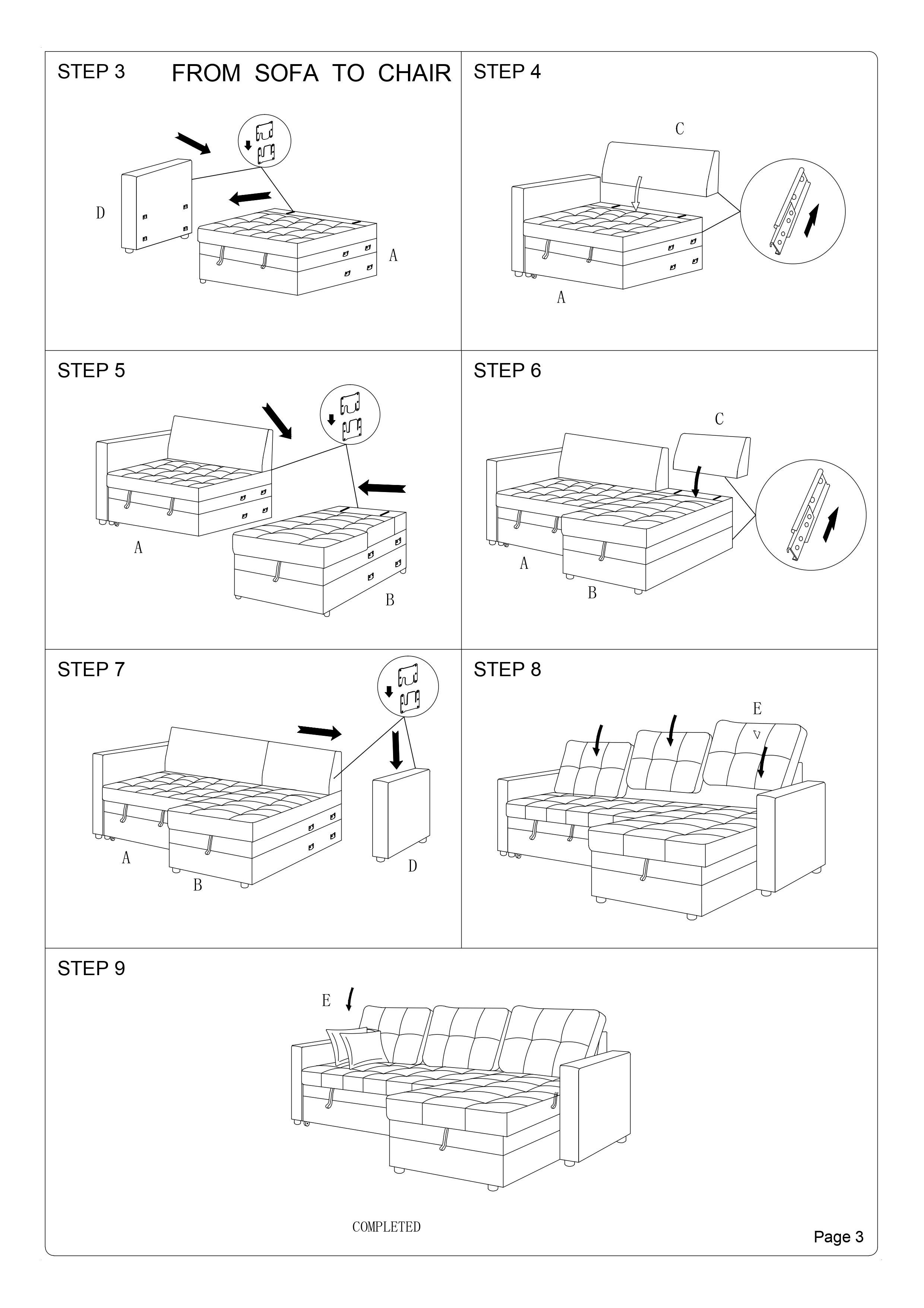 STEP 3 FROM SOFA TO CHAIR

D

A

STEP 4

C

A

STEP 5

A

B

STEP 6

C

A

B

STEP 7

A

B

D

STEP 8

E

STEP 9

E

COMPLETED

Page 3