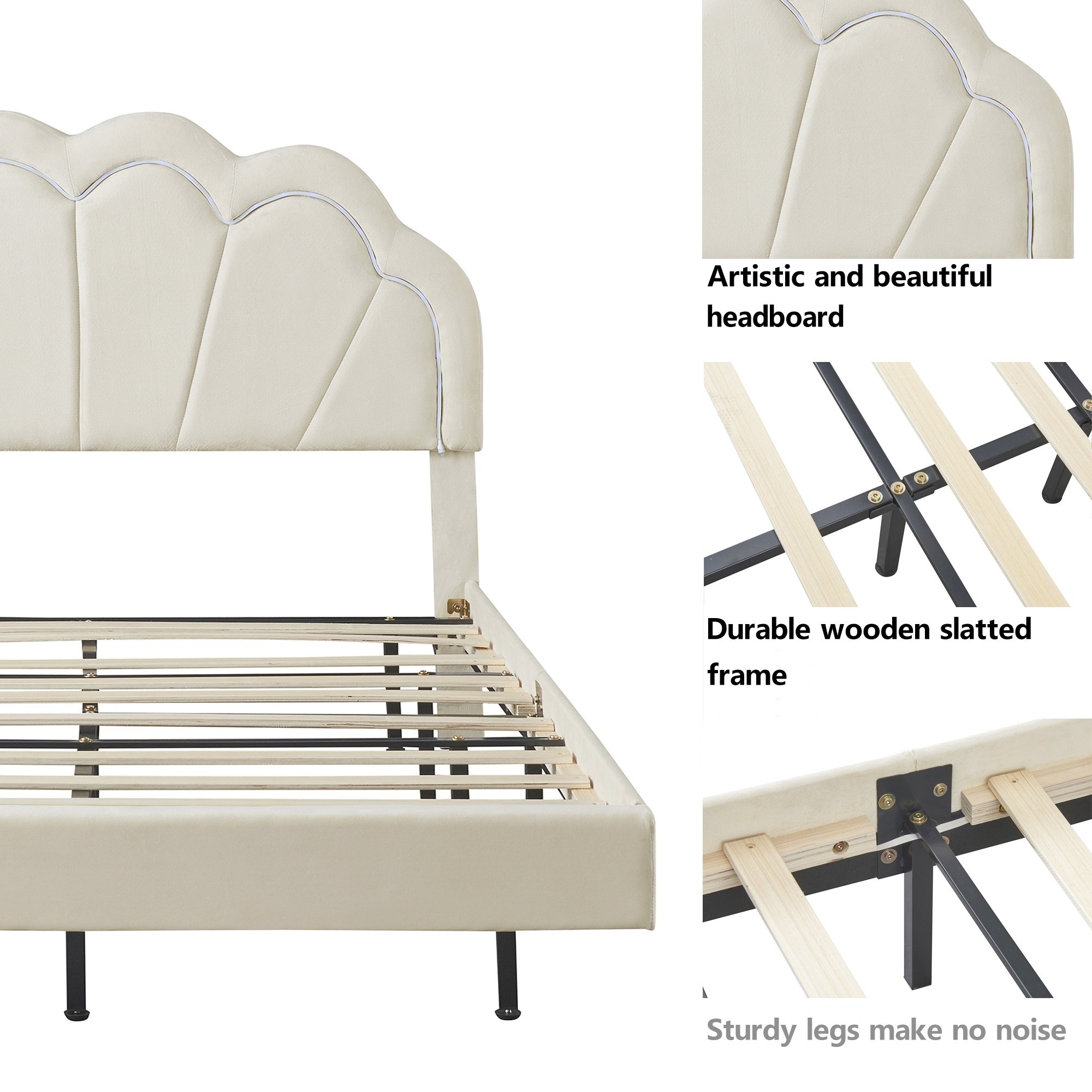 Artistic and beautiful headboard

Durable wooden slatted frame

Sturdy legs make no noise