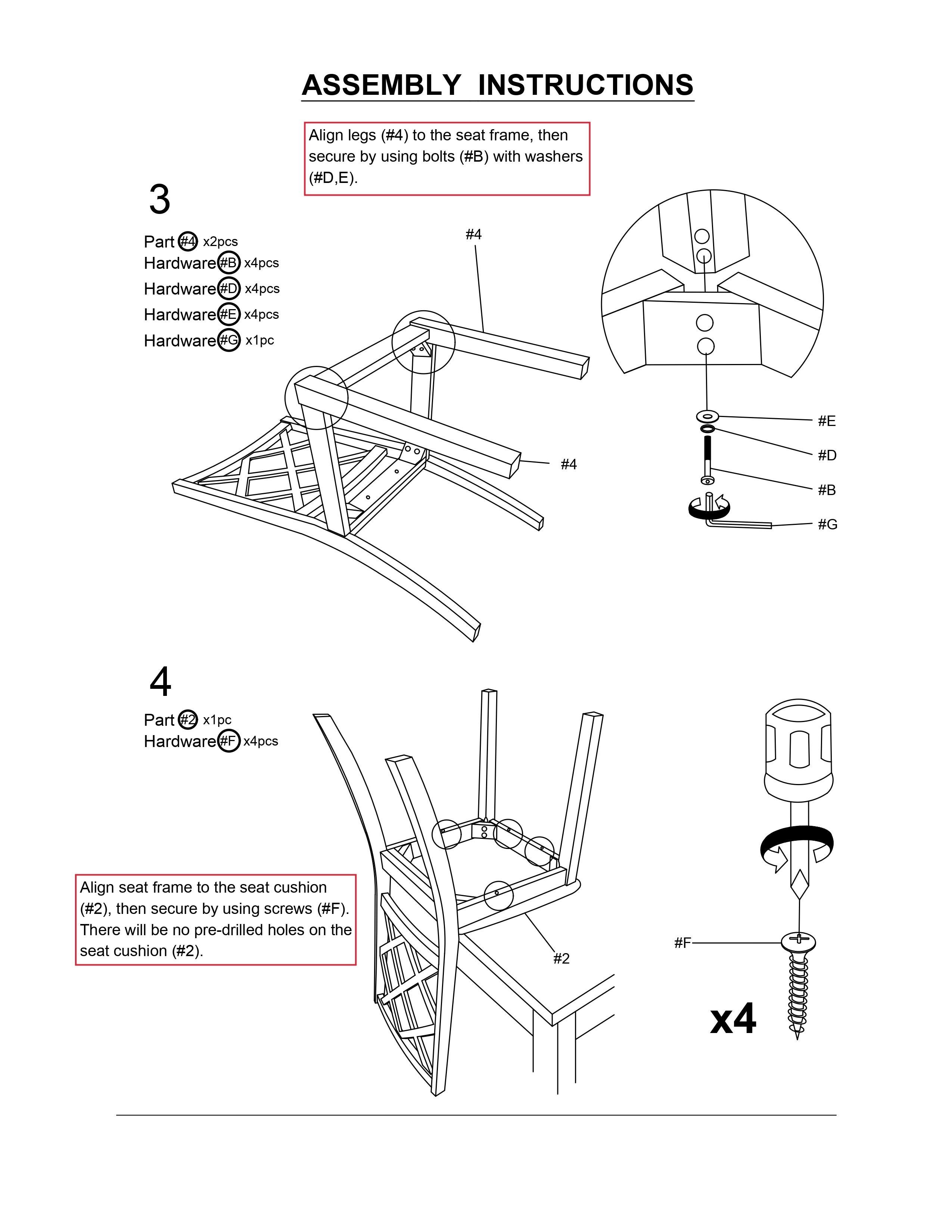 ASSEMBLY INSTRUCTIONS

Align legs (#4) to the seat frame, then secure by using bolts (#B) with washers (#D,E).

3

Part #4 x2pcs
Hardware #B x4pcs
Hardware #D x4pcs
Hardware #E x4pcs
Hardware #G x1pc

#4

#4

#E

#D

#B

#G

4

Part #2 x1pc
Hardware #F x4pcs

Align seat frame to the seat cushion (#2), then secure by using screws (#F). There will be no pre-drilled holes on the seat cushion (#2).

#2

#F

x4