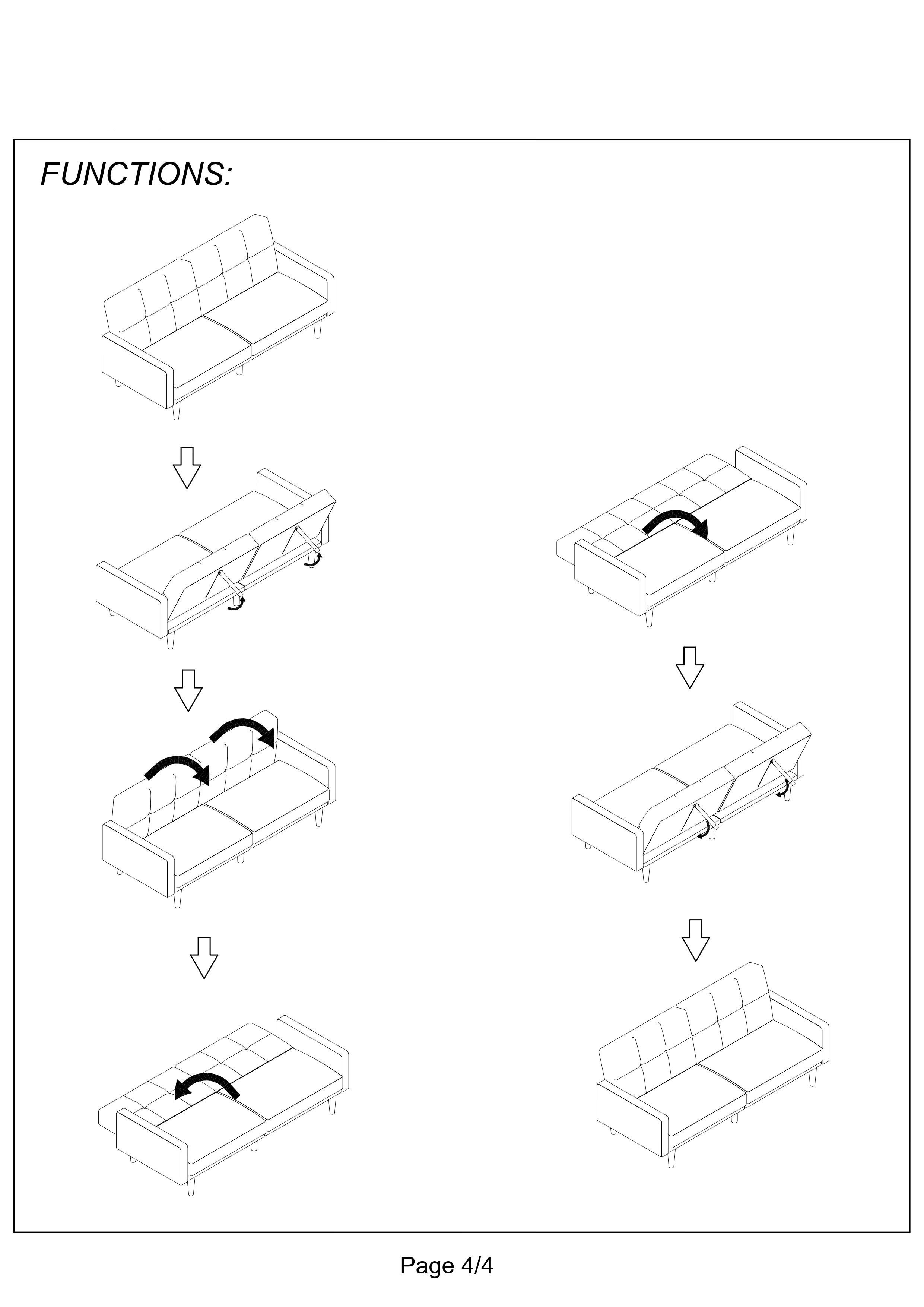 FUNCTIONS:

Page 4/4